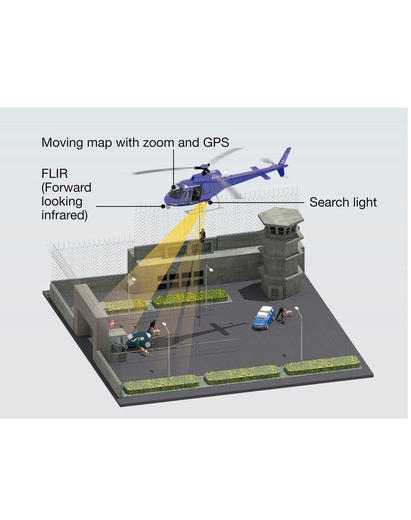 Moving map with zoom and GPS

FLIR (Forward looking infrared)

Search light