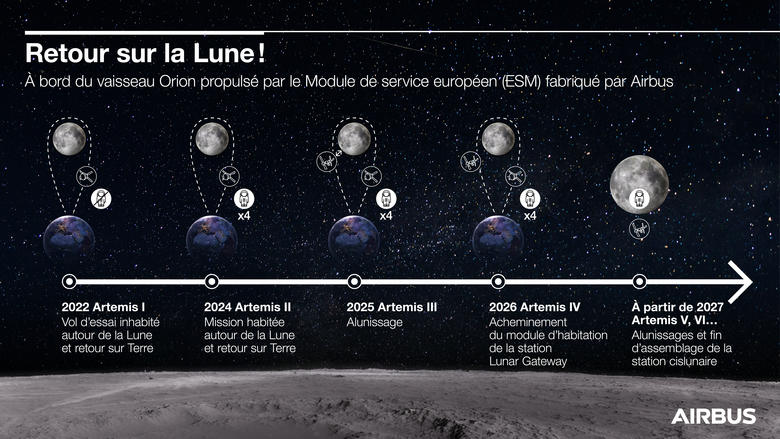 Retour sur la Lune !

À bord du vaisseau Orion propulsé par le Module de service européen (ESM) fabriqué par Airbus

x4

x4

x4

2022 Artemis I
Vol d'essai inhabité autour de la Lune et retour sur Terre

2024 Artemis II
Mission habitée autour de la Lune et retour sur Terre

2025 Artemis III
Alunissage

2026 Artemis IV
Acheminement du module d'habitation de la station Lunar Gateway

À partir de 2027
Artemis V, VI...
Alunissages et fin d'assemblage de la station cislunaire

AIRBUS