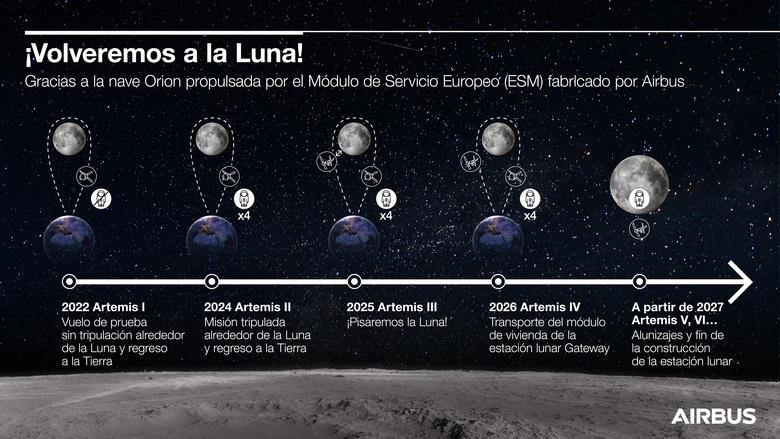 ¡Volveremos a la Luna!

Gracias a la nave Orion propulsada por el Módulo de Servicio Europeo (ESM) fabricado por Airbus

x4

x4

x4

2022 Artemis I
Vuelo de prueba sin tripulación alrededor de la Luna y regreso a la Tierra

2024 Artemis II
Misión tripulada alrededor de la Luna y regreso a la Tierra

2025 Artemis III
¡Pisaremos la Luna!

2026 Artemis IV
Transporte del módulo de vivienda de la estación lunar Gateway

A partir de 2027
Artemis V, VI...
Alunizajes y fin de la construcción de la estación lunar

AIRBUS