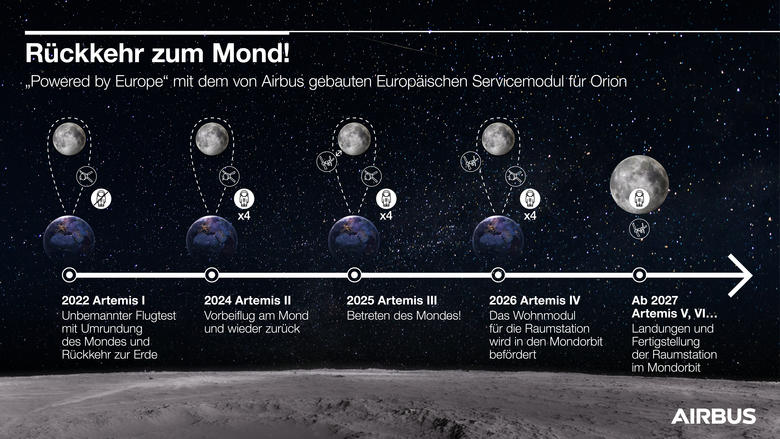 Rückkehr zum Mond!

„Powered by Europe“ mit dem von Airbus gebauten Europäischen Servicemodul für Orion

x4

x4

x4

2022 Artemis I
Unbemannter Flugtest mit Umrundung des Mondes und Rückkehr zur Erde

2024 Artemis II
Vorbeiflug am Mond und wieder zurück

2025 Artemis III
Betreten des Mondes!

2026 Artemis IV
Das Wohnmodul für die Raumstation wird in den Mondorbit befördert

Ab 2027
Artemis V, VI...
Landungen und Fertigstellung der Raumstation im Mondorbit

AIRBUS