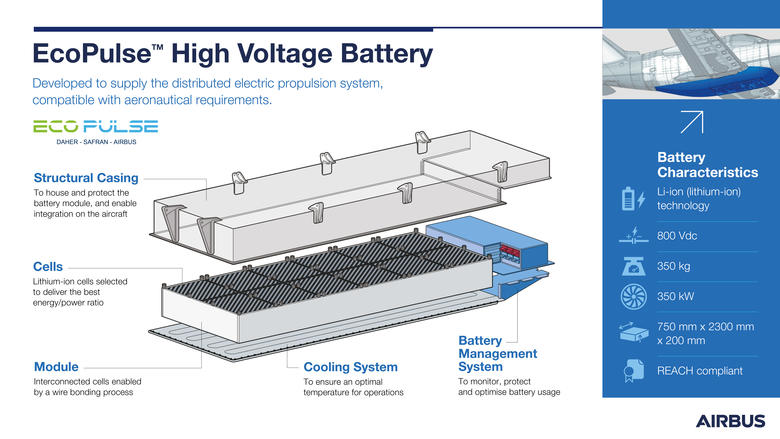 EcoPulse™ High Voltage Battery

Developed to supply the distributed electric propulsion system, compatible with aeronautical requirements.

ECO PULSE
DAHER - SAFRAN - AIRBUS

Structural Casing
To house and protect the battery module, and enable integration on the aircraft

Cells
Lithium-ion cells selected to deliver the best energy/power ratio

Module
Interconnected cells enabled by a wire bonding process

Cooling System
To ensure an optimal temperature for operations

Battery Management System
To monitor, protect and optimise battery usage

Battery Characteristics

Li-ion (lithium-ion) technology

800 Vdc

350 kg

350 kW

750 mm x 2300 mm x 200 mm

REACH compliant

AIRBUS