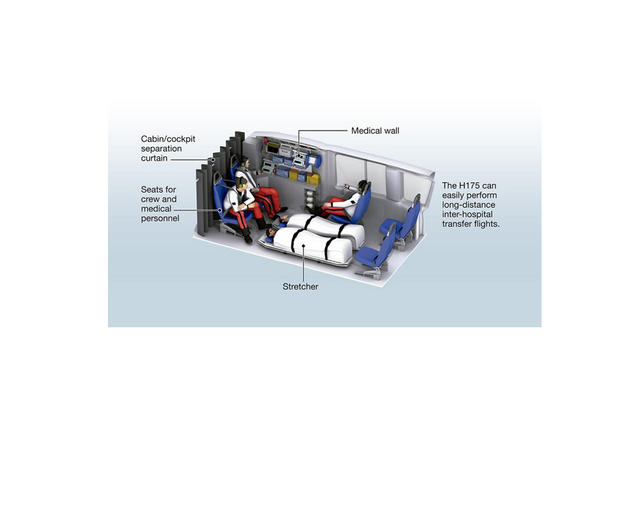 Cabin/cockpit separation curtain

Medical wall

Seats for crew and medical personnel

The H175 can easily perform long-distance inter-hospital transfer flights.

Stretcher