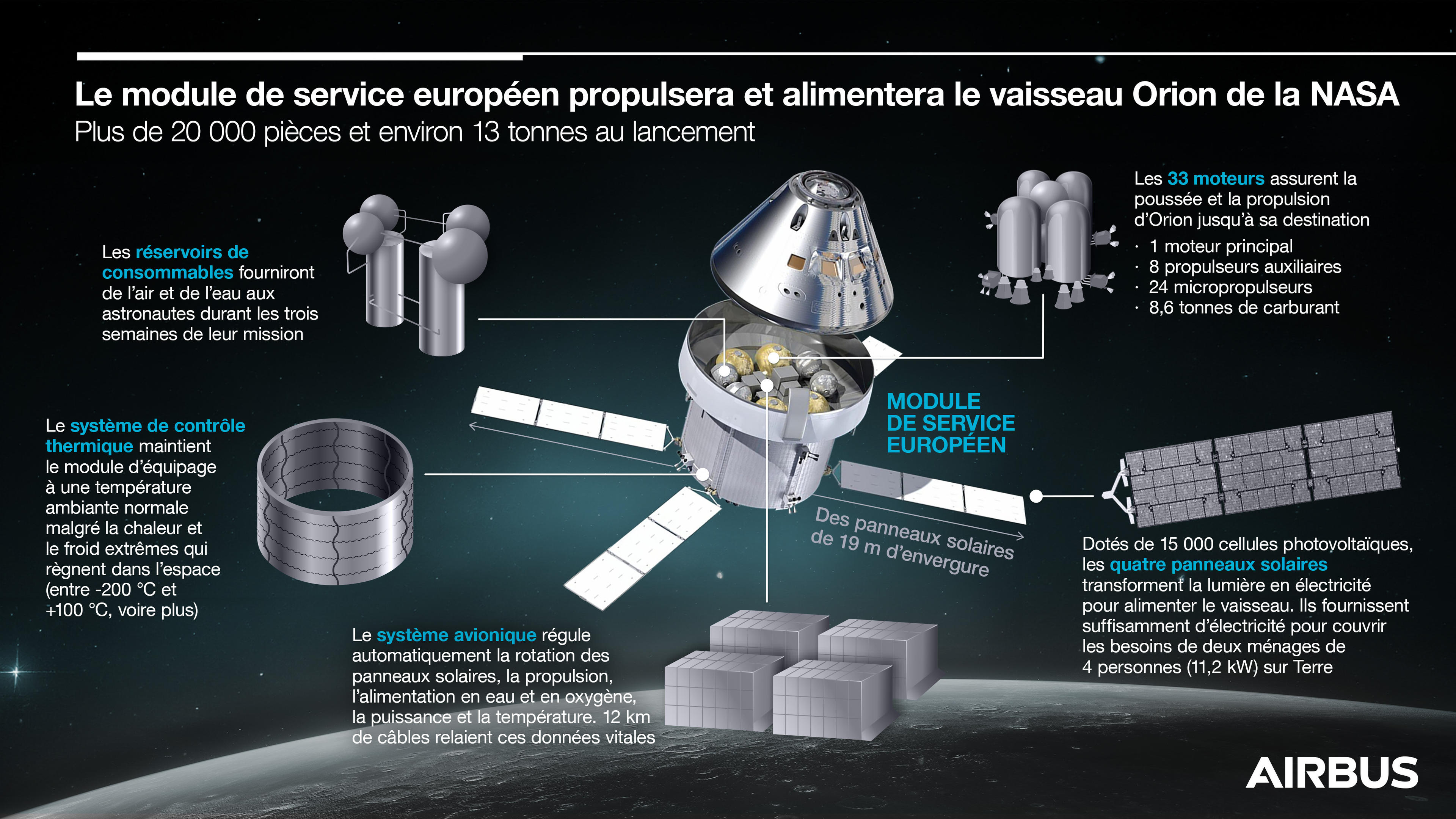 Le module de service européen propulsera et alimentera le vaisseau Orion de la NASA
Plus de 20 000 pièces et environ 13 tonnes au lancement

Les réservoirs de consommables fourniront de l'air et de l'eau aux astronautes durant les trois semaines de leur mission

Les 33 moteurs assurent la poussée et la propulsion d'Orion jusqu'à sa destination
· 1 moteur principal
· 8 propulseurs auxiliaires
· 24 micropropulseurs
· 8,6 tonnes de carburant

Le système de contrôle thermique maintient le module d'équipage à une température ambiante normale malgré la chaleur et le froid extrêmes qui règnent dans l'espace (entre -200 °C et +100 °C, voire plus)

MODULE DE SERVICE EUROPÉEN

Des panneaux solaires de 19 m d'envergure

Dotés de 15 000 cellules photovoltaïques, les quatre panneaux solaires transforment la lumière en électricité pour alimenter le vaisseau. Ils fournissent suffisamment d'électricité pour couvrir les besoins de deux ménages de 4 personnes (11,2 kW) sur Terre

Le système avionique régule automatiquement la rotation des panneaux solaires, la propulsion, l'alimentation en eau et en oxygène, la puissance et la température. 12 km de câbles relaient ces données vitales

AIRBUS